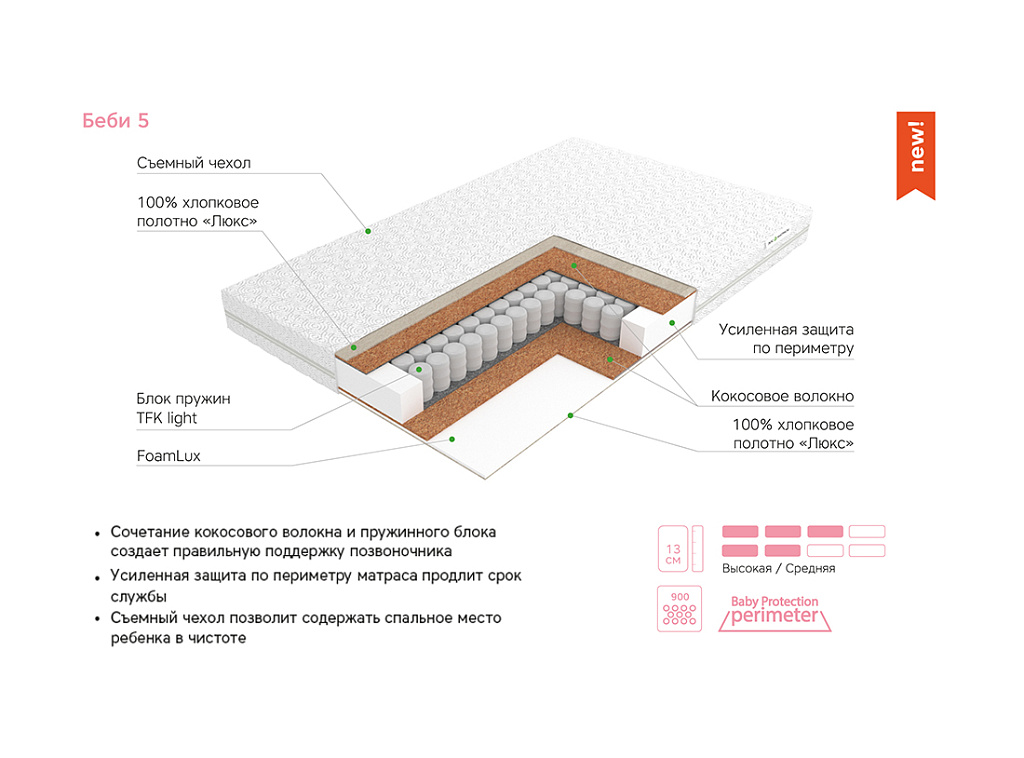 Беби 5

new!

Съемный чехол

100% хлопковое полотно «Люкс»

Блок пружин TFK light

FoamLux

Усиленная защита по периметру

Кокосовое волокно

100% хлопковое полотно «Люкс»

• Сочетание кокосового волокна и пружинного блока создает правильную поддержку позвоночника
• Усиленная защита по периметру матраса продлит срок службы
• Съемный чехол позволит содержать спальное место ребенка в чистоте

13 см

Высокая / Средняя

900

Baby Protection perimeter